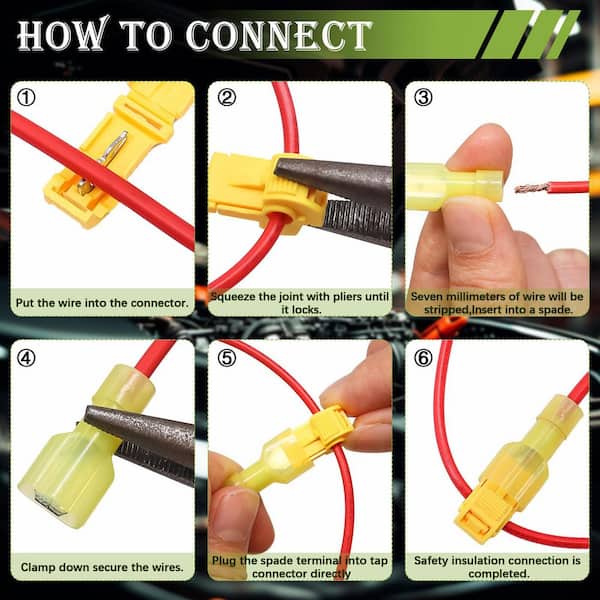 HOW TO CONNECT

①
Put the wire into the connector.

②
Squeeze the joint with pliers until it locks.

③
Seven millimeters of wire will be stripped,Insert into a spade.

④
Clamp down secure the wires.

⑤
Plug the spade terminal into tap connector directly

⑥
Safety insulation connection is completed.