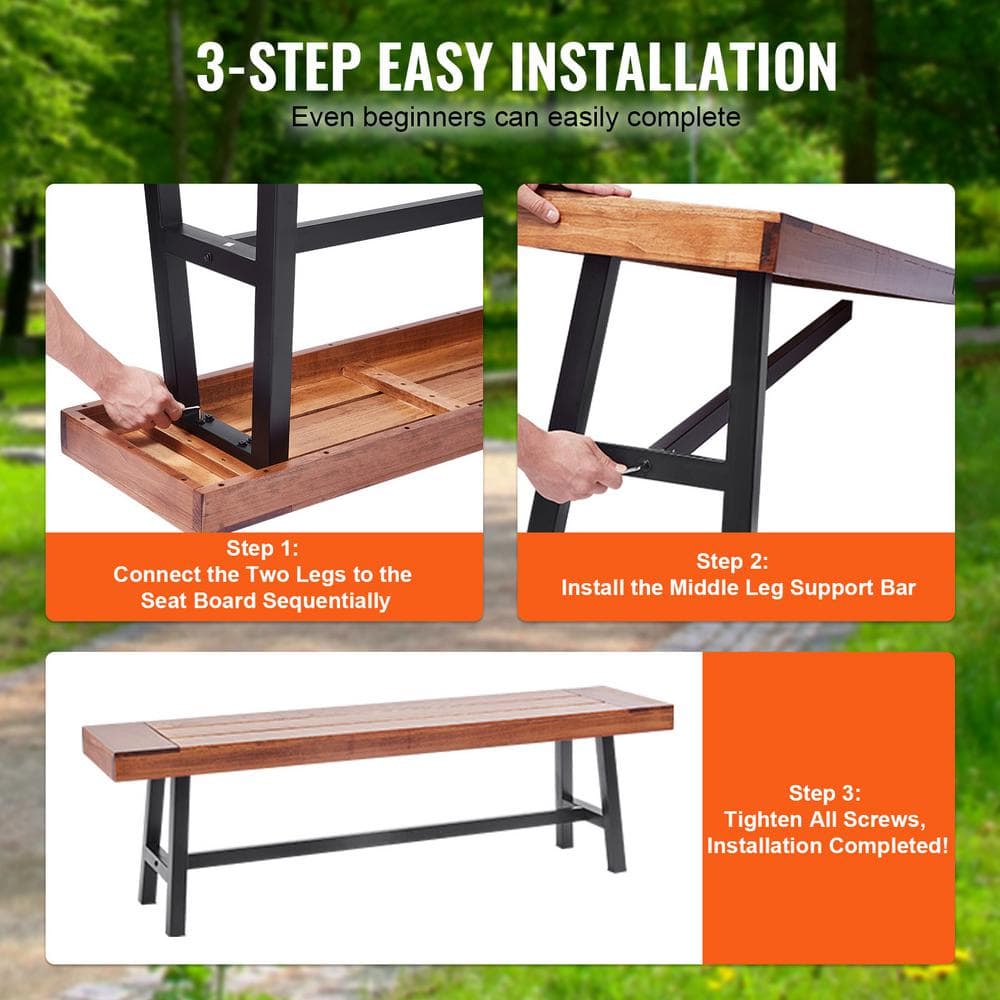 3-STEP EASY INSTALLATION
Even beginners can easily complete

Step 1:
Connect the Two Legs to the Seat Board Sequentially

Step 2:
Install the Middle Leg Support Bar

Step 3:
Tighten All Screws, Installation Completed!