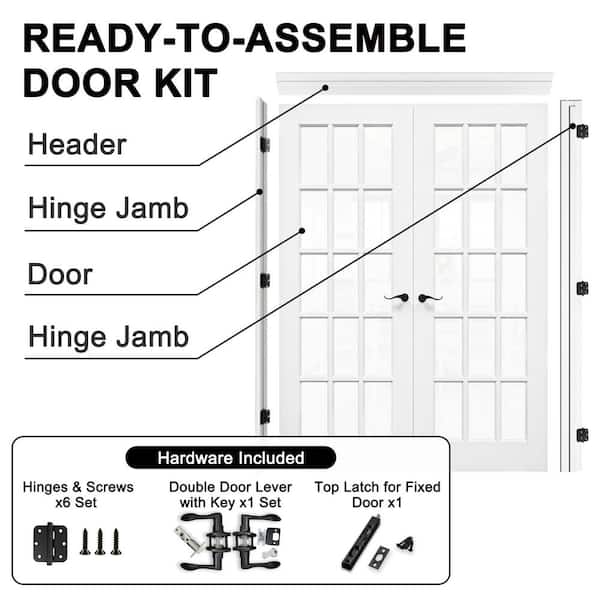 READY-TO-ASSEMBLE DOOR KIT

Header

Hinge Jamb

Door

Hinge Jamb

Hardware Included

Hinges & Screws x6 Set

Double Door Lever with Key x1 Set

Top Latch for Fixed Door x1