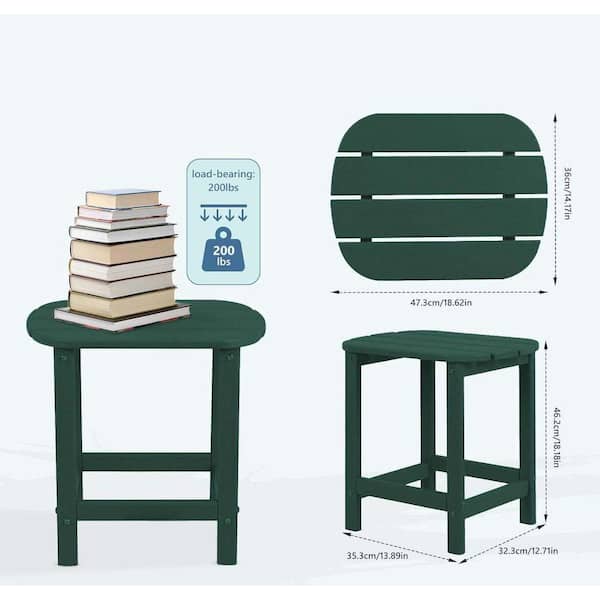 load-bearing: 200lbs

200 lbs

36cm/14.17in

47.3cm/18.62in

46.2cm/18.18in

35.3cm/13.89in

32.3cm/12.71in