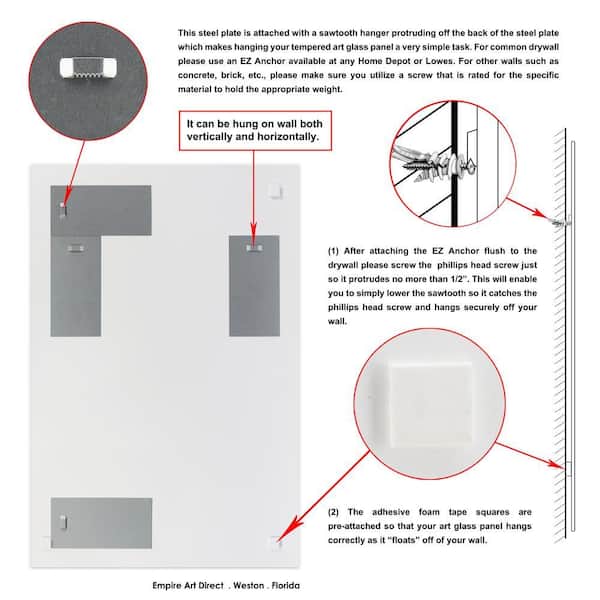 This steel plate is attached with a sawtooth hanger protruding off the back of the steel plate which makes hanging your tempered art glass panel a very simple task. For common drywall please use an EZ Anchor available at any Home Depot or Lowes. For other walls such as concrete, brick, etc., please make sure you utilize a screw that is rated for the specific material to hold the appropriate weight.

It can be hung on wall both vertically and horizontally.

(1) After attaching the EZ Anchor flush to the drywall please screw the phillips head screw just so it protrudes no more than 1/2". This will enable you to simply lower the sawtooth so it catches the phillips head screw and hangs securely off your wall.

(2) The adhesive foam tape squares are pre-attached so that your art glass panel hangs correctly as it "floats" off of your wall.

Empire Art Direct . Weston . Florida