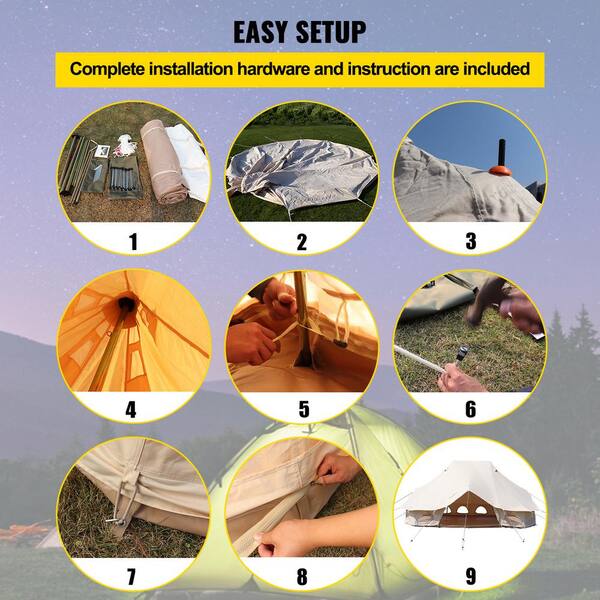 EASY SETUP

Complete installation hardware and instruction are included

1

2

3

4

5

6

7

8

9