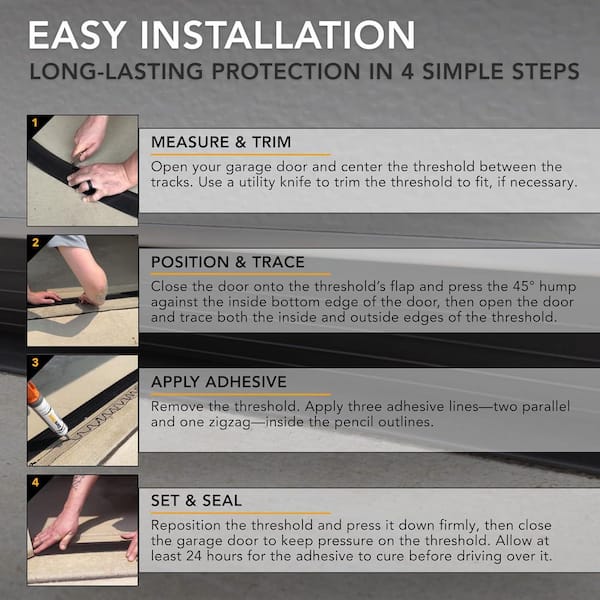 EASY INSTALLATION
LONG-LASTING PROTECTION IN 4 SIMPLE STEPS

1

MEASURE & TRIM
Open your garage door and center the threshold between the tracks. Use a utility knife to trim the threshold to fit, if necessary.

2

POSITION & TRACE
Close the door onto the threshold's flap and press the 45° hump against the inside bottom edge of the door, then open the door and trace both the inside and outside edges of the threshold.

3

APPLY ADHESIVE
Remove the threshold. Apply three adhesive lines—two parallel and one zigzag—inside the pencil outlines.

4

SET & SEAL
Reposition the threshold and press it down firmly, then close the garage door to keep pressure on the threshold. Allow at least 24 hours for the adhesive to cure before driving over it.