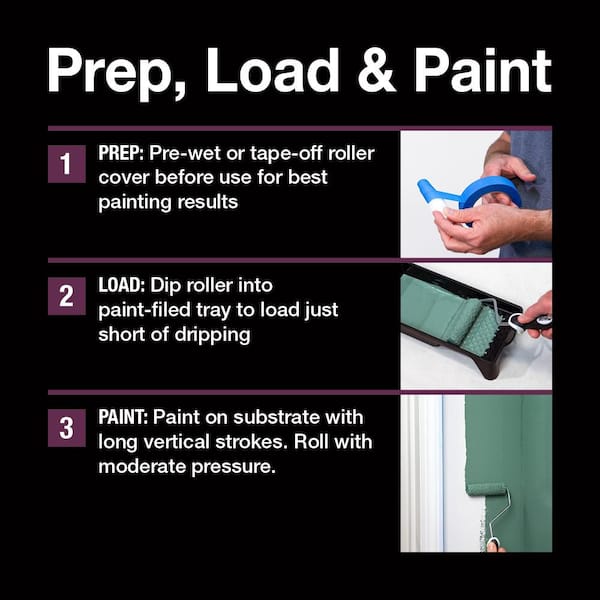 Prep, Load & Paint

1 PREP: Pre-wet or tape-off roller cover before use for best painting results

2 LOAD: Dip roller into paint-filed tray to load just short of dripping

3 PAINT: Paint on substrate with long vertical strokes. Roll with moderate pressure.