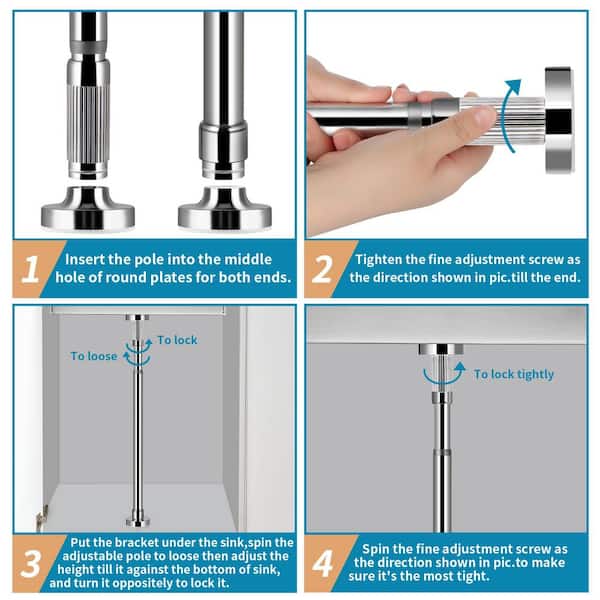 1 Insert the pole into the middle hole of round plates for both ends.

2 Tighten the fine adjustment screw as the direction shown in pic.till the end.

To lock
To loose

3 Put the bracket under the sink,spin the adjustable pole to loose then adjust the height till it against the bottom of sink, and turn it oppositely to lock it.

To lock tightly

4 Spin the fine adjustment screw as the direction shown in pic.to make sure it's the most tight.