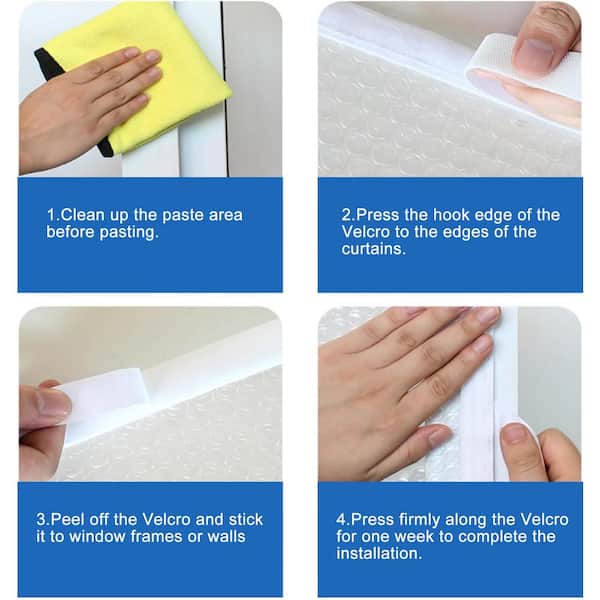 1.Clean up the paste area before pasting.

2.Press the hook edge of the Velcro to the edges of the curtains.

3.Peel off the Velcro and stick it to window frames or walls

4.Press firmly along the Velcro for one week to complete the installation.