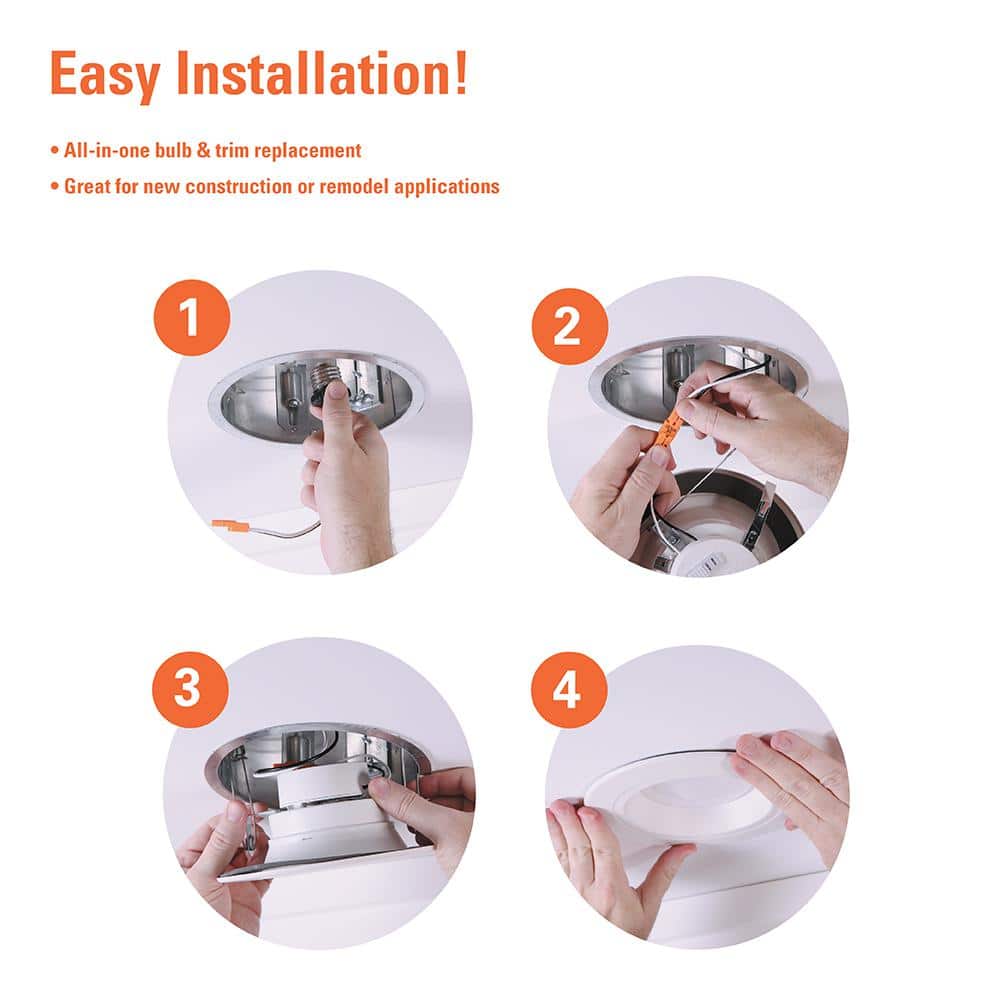 Easy Installation!

• All-in-one bulb & trim replacement
• Great for new construction or remodel applications

1

2

3

4