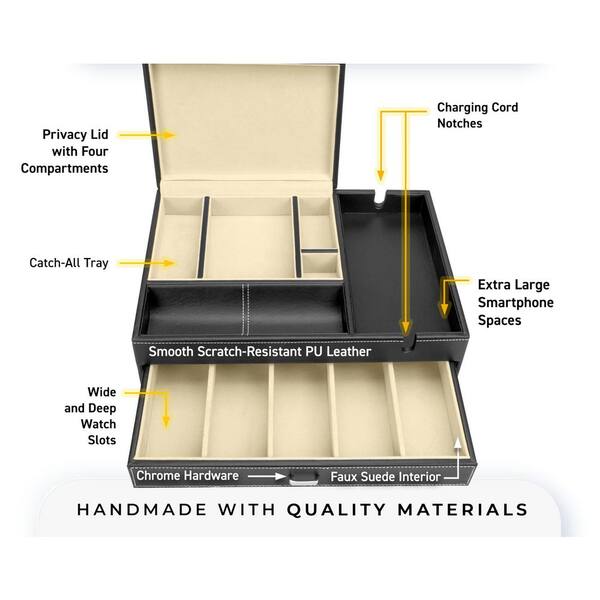 Privacy Lid with Four Compartments

Charging Cord Notches

Catch-All Tray

Extra Large Smartphone Spaces

Smooth Scratch-Resistant PU Leather

Wide and Deep Watch Slots

Chrome Hardware

Faux Suede Interior

HANDMADE WITH QUALITY MATERIALS