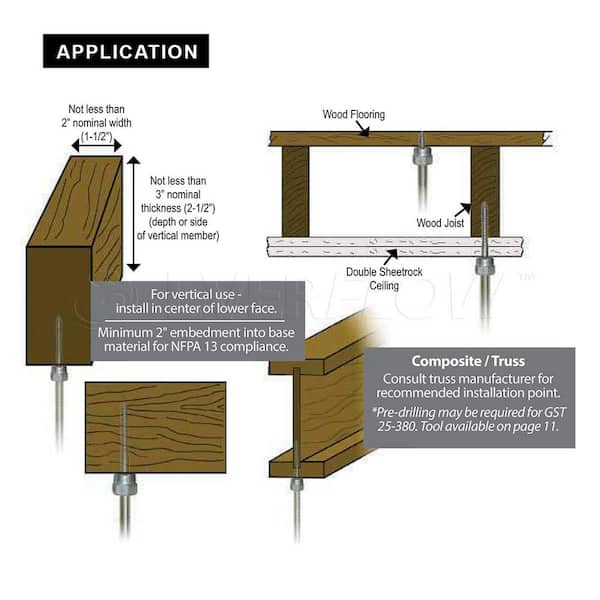 APPLICATION

Not less than 2" nominal width (1-1/2")

Not less than 3" nominal thickness (2-1/2") (depth or side of vertical member)

Wood Flooring

Wood Joist

Double Sheetrock Ceiling

For vertical use - install in center of lower face.

Minimum 2" embedment into base material for NFPA 13 compliance.

Composite / Truss
Consult truss manufacturer for recommended installation point.
*Pre-drilling may be required for GST 25-380. Tool available on page 11.