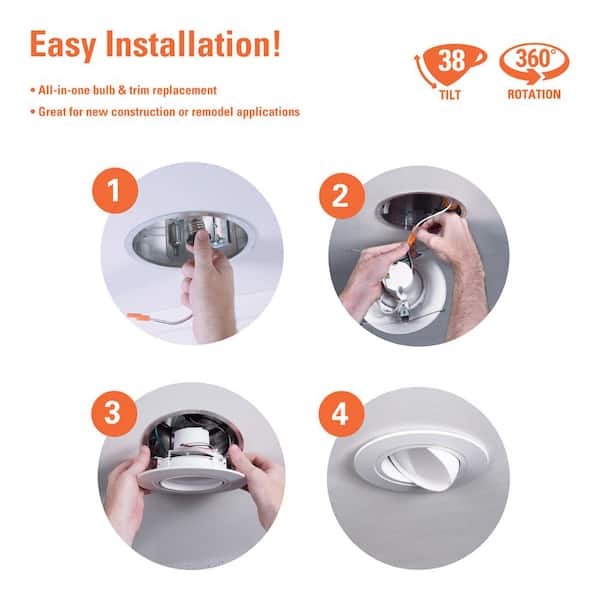 Easy Installation!

• All-in-one bulb & trim replacement
• Great for new construction or remodel applications

38 TILT

360° ROTATION

1

2

3

4