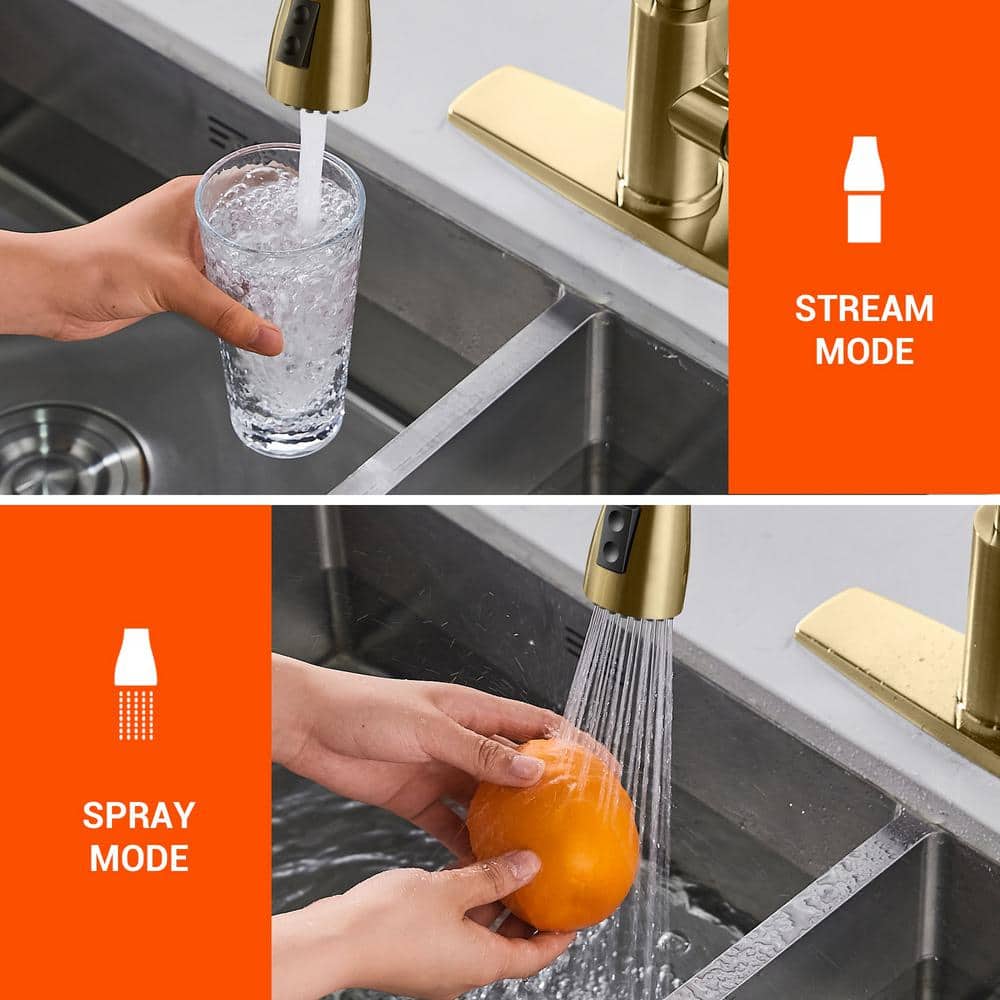 STREAM MODE

SPRAY MODE