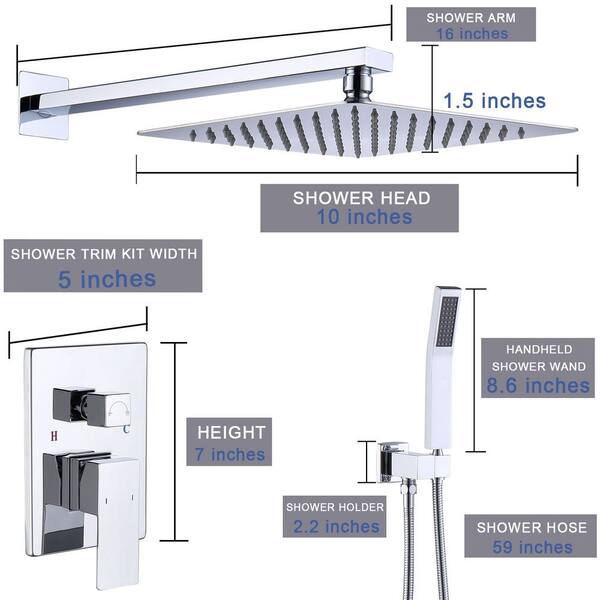 SHOWER ARM
16 inches

1.5 inches

SHOWER HEAD
10 inches

SHOWER TRIM KIT WIDTH
5 inches

H C

HEIGHT
7 inches

HANDHELD SHOWER WAND
8.6 inches

SHOWER HOLDER
2.2 inches

SHOWER HOSE
59 inches