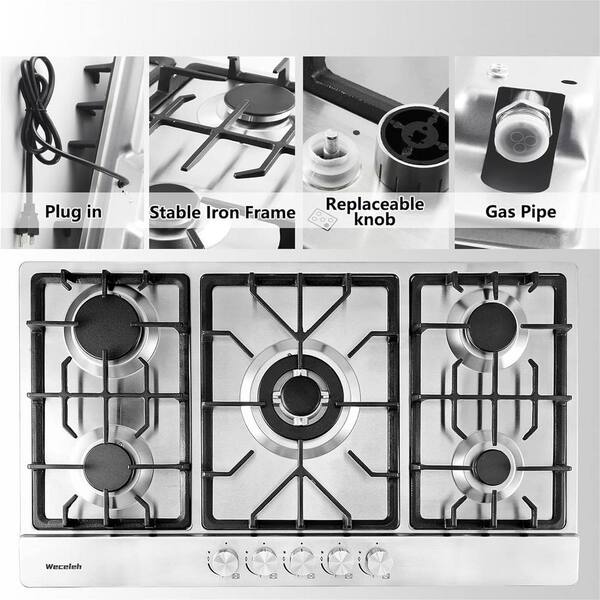 Plug in

Stable Iron Frame

Replaceable knob

Gas Pipe

Weceleh