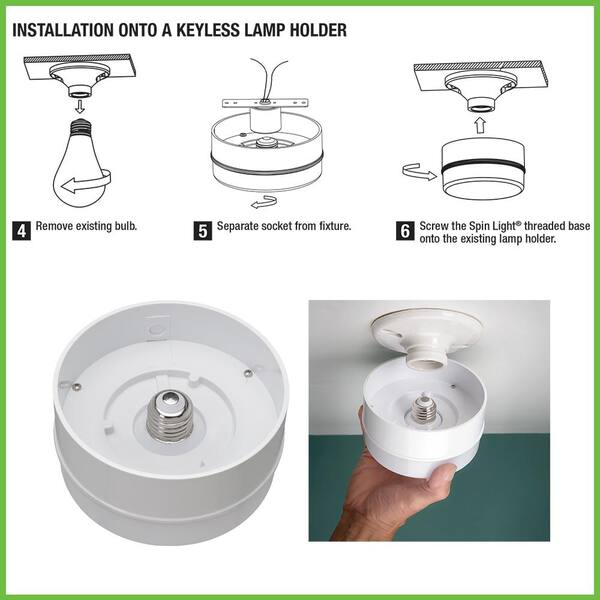 INSTALLATION ONTO A KEYLESS LAMP HOLDER

4 Remove existing bulb.

5 Separate socket from fixture.

6 Screw the Spin Light® threaded base onto the existing lamp holder.