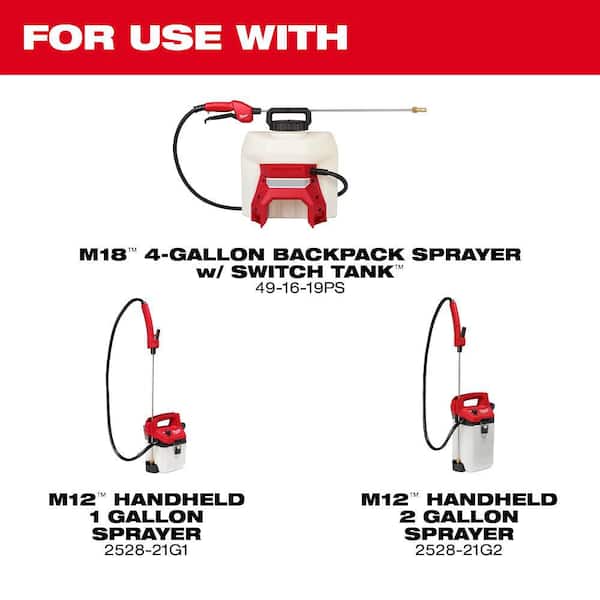 FOR USE WITH

M18™ 4-GALLON BACKPACK SPRAYER w/ SWITCH TANK™
49-16-19PS

M12™ HANDHELD 1 GALLON SPRAYER
2528-21G1

M12™ HANDHELD 2 GALLON SPRAYER
2528-21G2