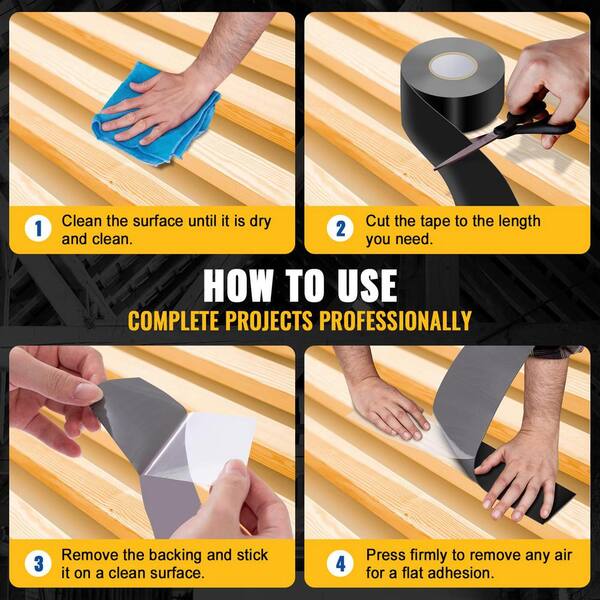 1 Clean the surface until it is dry and clean.

2 Cut the tape to the length you need.

HOW TO USE

COMPLETE PROJECTS PROFESSIONALLY

3 Remove the backing and stick it on a clean surface.

4 Press firmly to remove any air for a flat adhesion.