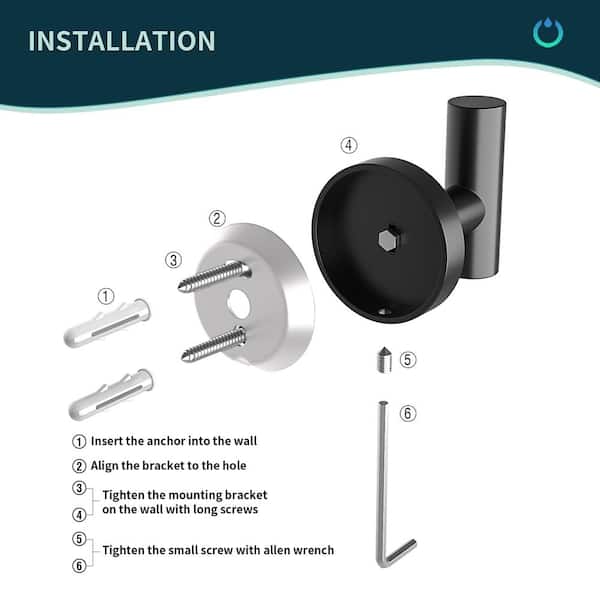 INSTALLATION

④

②

③

①

⑤

⑥

① Insert the anchor into the wall

② Align the bracket to the hole

③
④ Tighten the mounting bracket on the wall with long screws

⑤
⑥ Tighten the small screw with allen wrench