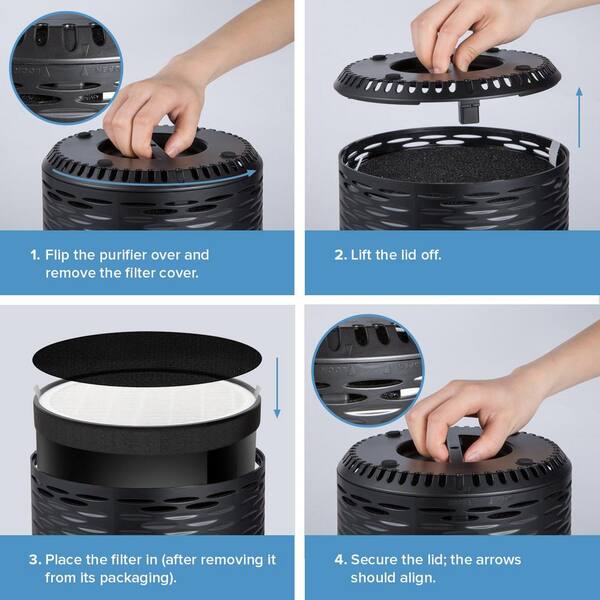 1. Flip the purifier over and remove the filter cover.

2. Lift the lid off.

3. Place the filter in (after removing it from its packaging).

4. Secure the lid; the arrows should align.