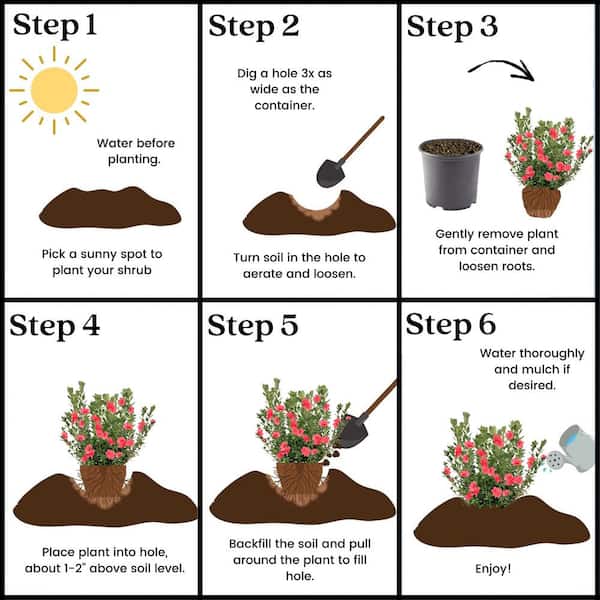 Step 1

Water before planting.

Pick a sunny spot to plant your shrub

Step 2

Dig a hole 3x as wide as the container.

Turn soil in the hole to aerate and loosen.

Step 3

Gently remove plant from container and loosen roots.

Step 4

Place plant into hole, about 1-2" above soil level.

Step 5

Backfill the soil and pull around the plant to fill hole.

Step 6

Water thoroughly and mulch if desired.

Enjoy!