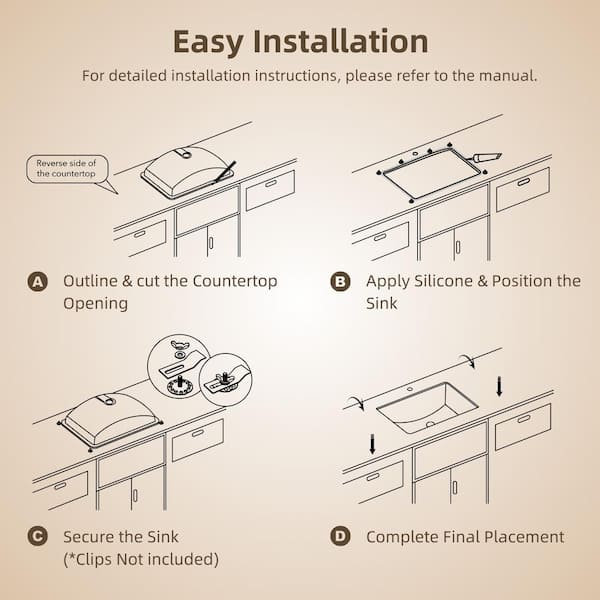 Easy Installation

For detailed installation instructions, please refer to the manual.

Reverse side of the countertop

A Outline & cut the Countertop Opening

B Apply Silicone & Position the Sink

C Secure the Sink (*Clips Not included)

D Complete Final Placement