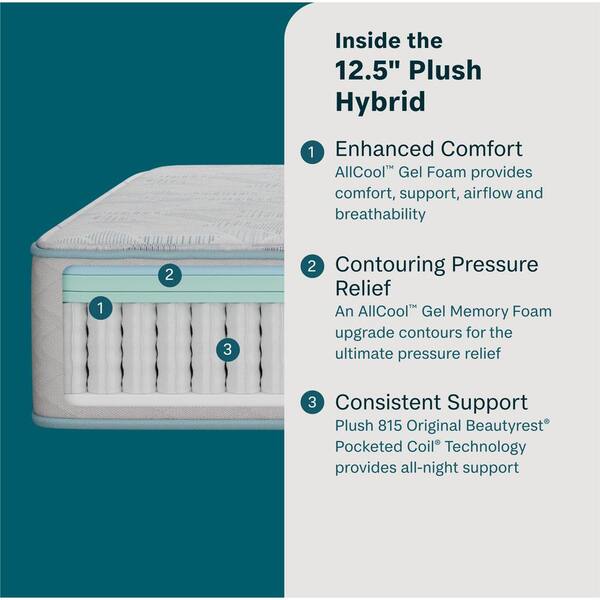 2
1
3

Inside the 12.5" Plush Hybrid

1 Enhanced Comfort
AllCool™ Gel Foam provides comfort, support, airflow and breathability

2 Contouring Pressure Relief
An AllCool™ Gel Memory Foam upgrade contours for the ultimate pressure relief

3 Consistent Support
Plush 815 Original Beautyrest® Pocketed Coil® Technology provides all-night support