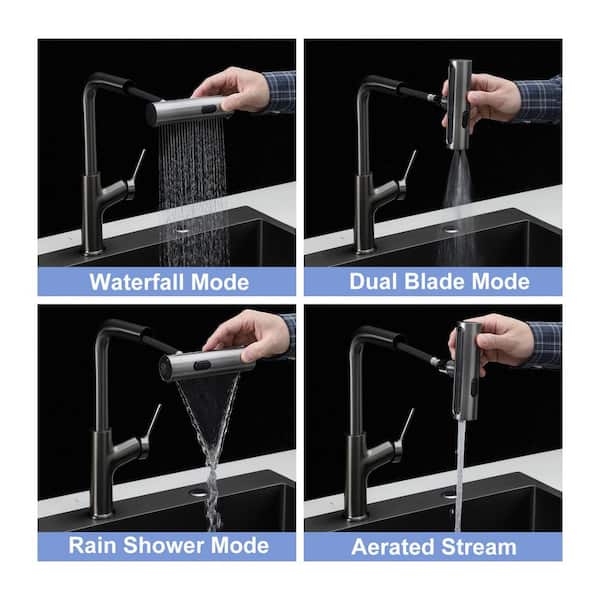 Waterfall Mode

Dual Blade Mode

Rain Shower Mode

Aerated Stream