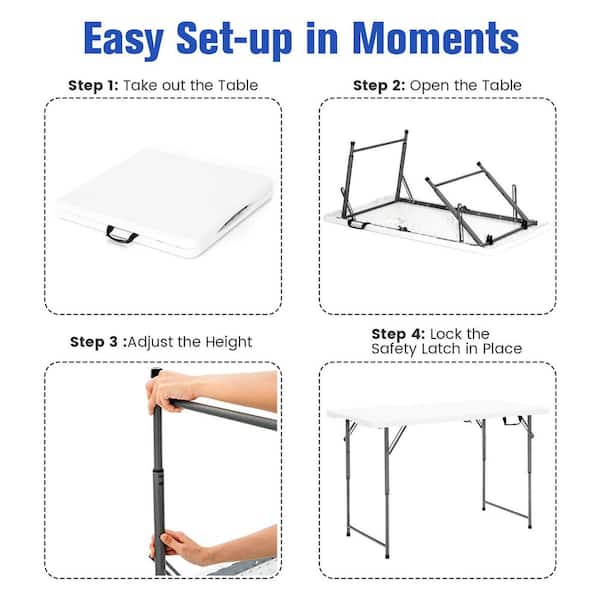 Easy Set-up in Moments

Step 1: Take out the Table

Step 2: Open the Table

Step 3 :Adjust the Height

Step 4: Lock the Safety Latch in Place