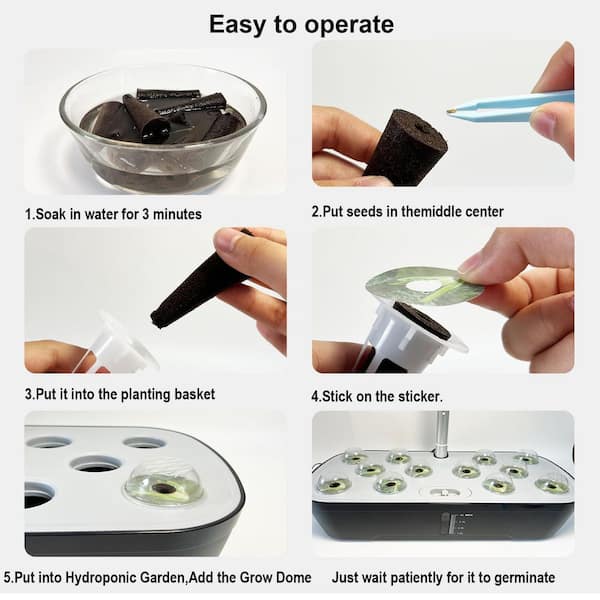 Easy to operate

1.Soak in water for 3 minutes

2.Put seeds in themiddle center

3.Put it into the planting basket

4.Stick on the sticker.

5.Put into Hydroponic Garden,Add the Grow Dome

Just wait patiently for it to germinate