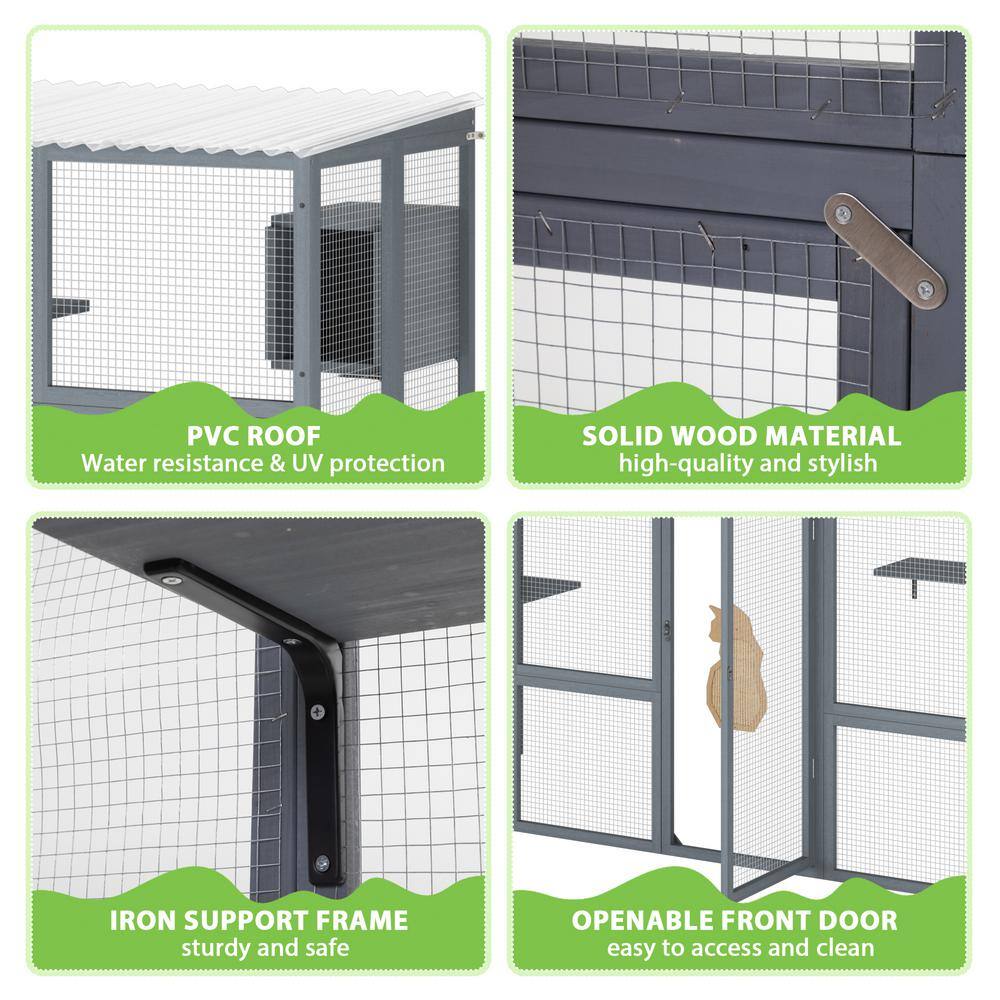 PVC ROOF
Water resistance & UV protection

SOLID WOOD MATERIAL
high-quality and stylish

IRON SUPPORT FRAME
sturdy and safe

OPENABLE FRONT DOOR
easy to access and clean