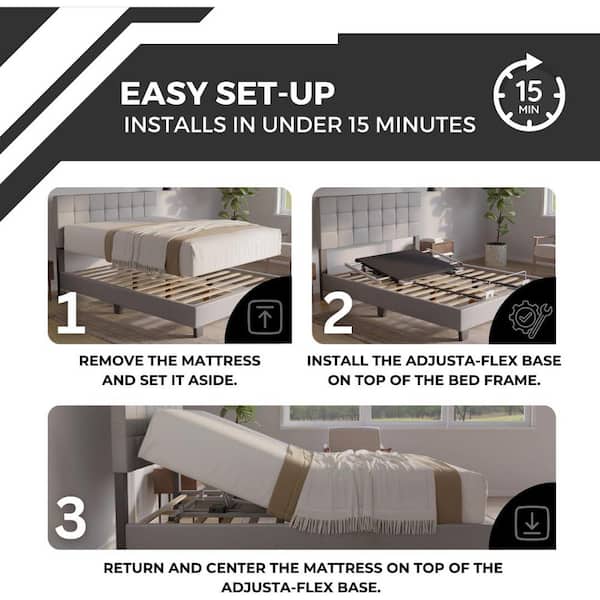 EASY SET-UP
INSTALLS IN UNDER 15 MINUTES

15 MIN

1

REMOVE THE MATTRESS AND SET IT ASIDE.

2

INSTALL THE ADJUSTA-FLEX BASE ON TOP OF THE BED FRAME.

3

RETURN AND CENTER THE MATTRESS ON TOP OF THE ADJUSTA-FLEX BASE.