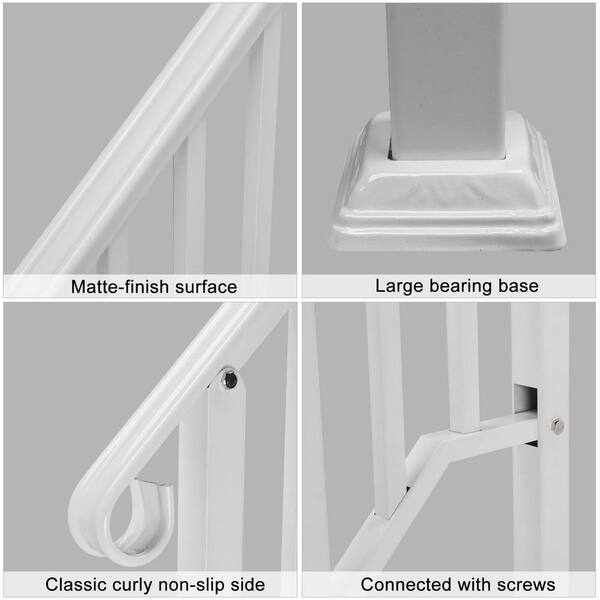 Matte-finish surface

Large bearing base

Classic curly non-slip side

Connected with screws