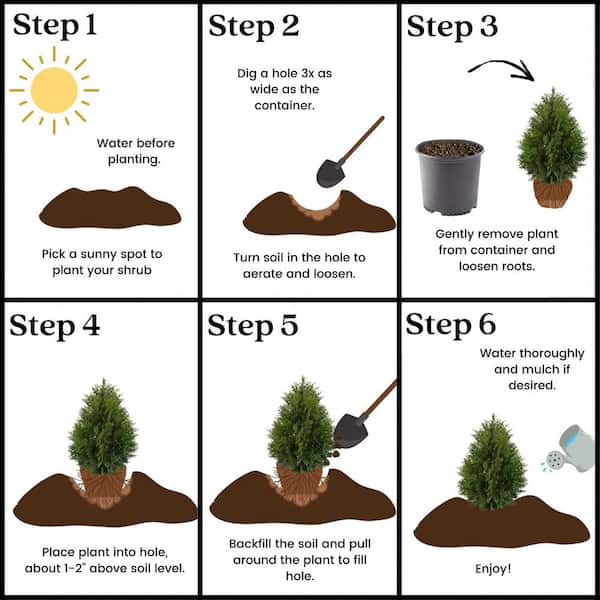 Step 1

Water before planting.

Pick a sunny spot to plant your shrub

Step 2

Dig a hole 3x as wide as the container.

Turn soil in the hole to aerate and loosen.

Step 3

Gently remove plant from container and loosen roots.

Step 4

Place plant into hole, about 1-2" above soil level.

Step 5

Backfill the soil and pull around the plant to fill hole.

Step 6

Water thoroughly and mulch if desired.

Enjoy!