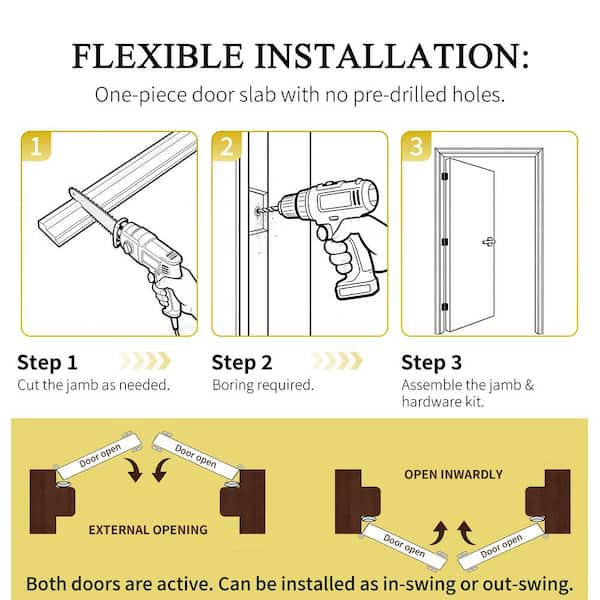 FLEXIBLE INSTALLATION:
One-piece door slab with no pre-drilled holes.

1

2

3

Step 1
Cut the jamb as needed.

Step 2
Boring required.

Step 3
Assemble the jamb & hardware kit.

Door open

Door open

EXTERNAL OPENING

OPEN INWARDLY

Door open

Door open

Both doors are active. Can be installed as in-swing or out-swing.