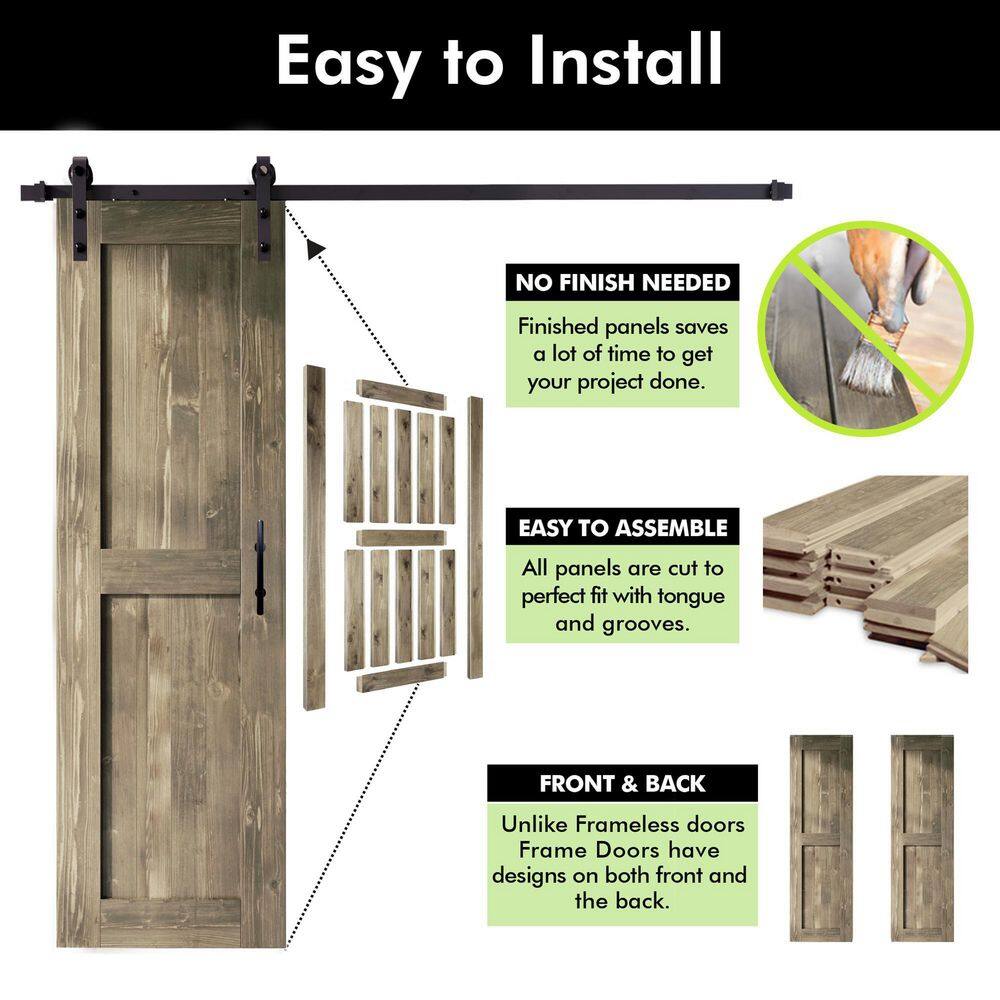 Easy to Install

NO FINISH NEEDED

Finished panels saves a lot of time to get your project done.

EASY TO ASSEMBLE

All panels are cut to perfect fit with tongue and grooves.

FRONT & BACK

Unlike Frameless doors Frame Doors have designs on both front and the back.