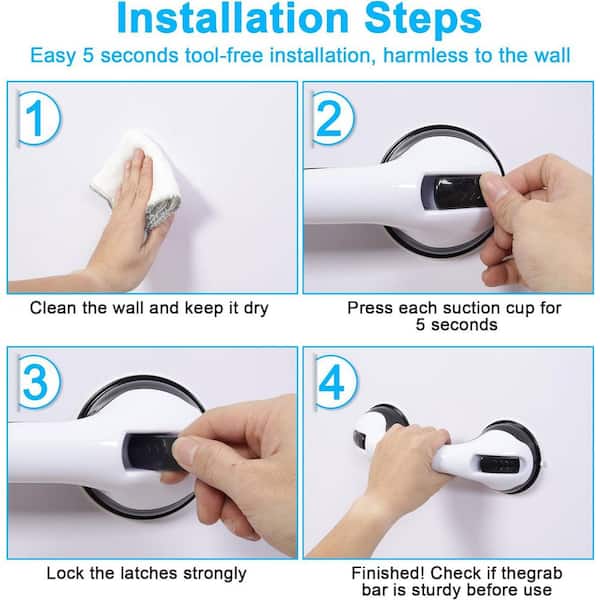 Installation Steps

Easy 5 seconds tool-free installation, harmless to the wall

1

Clean the wall and keep it dry

2

Press each suction cup for 5 seconds

3

Lock the latches strongly

4

Finished! Check if thegrab bar is sturdy before use