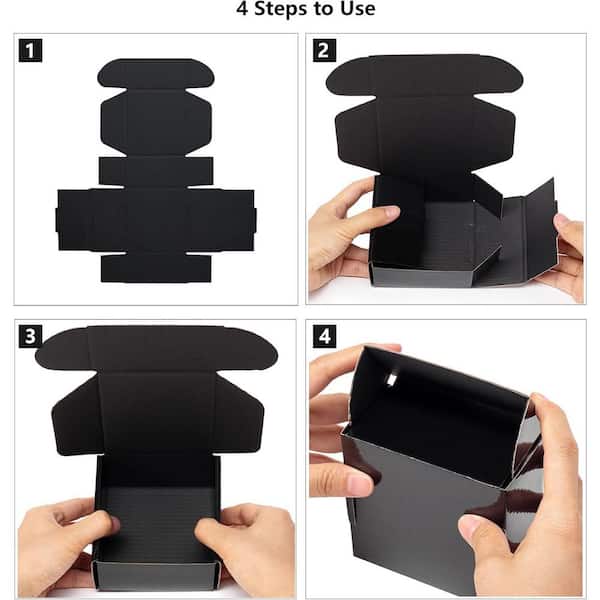 4 Steps to Use

1

2

3

4