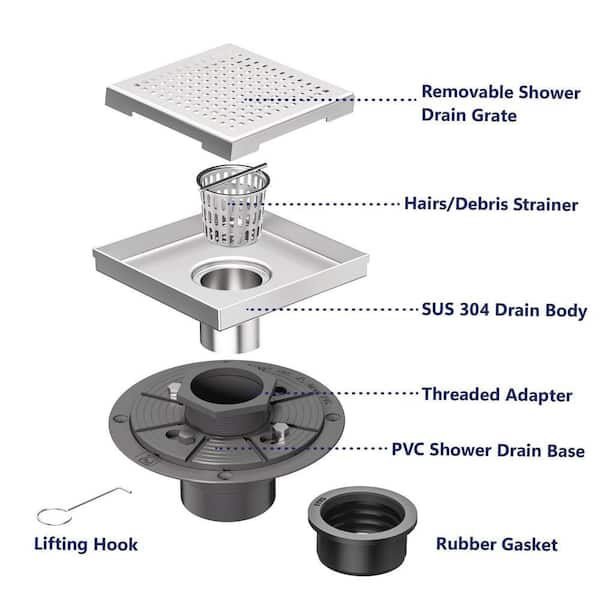 Removable Shower Drain Grate

Hairs/Debris Strainer

SUS 304 Drain Body

Threaded Adapter

PVC Shower Drain Base

Lifting Hook

Rubber Gasket