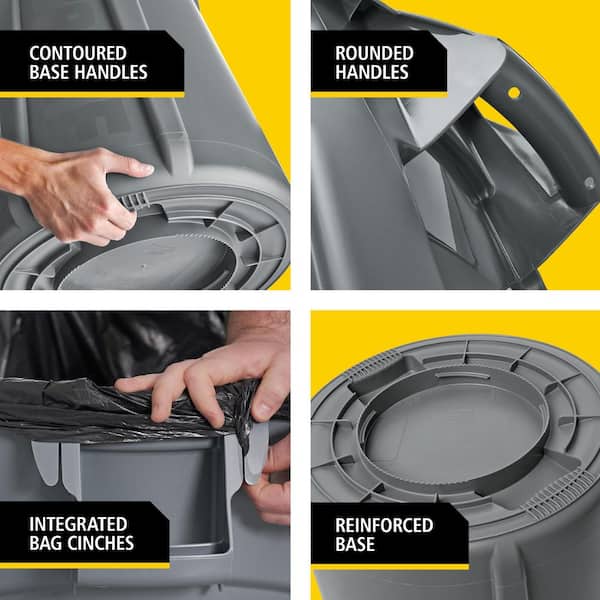 CONTOURED BASE HANDLES

ROUNDED HANDLES

INTEGRATED BAG CINCHES

REINFORCED BASE