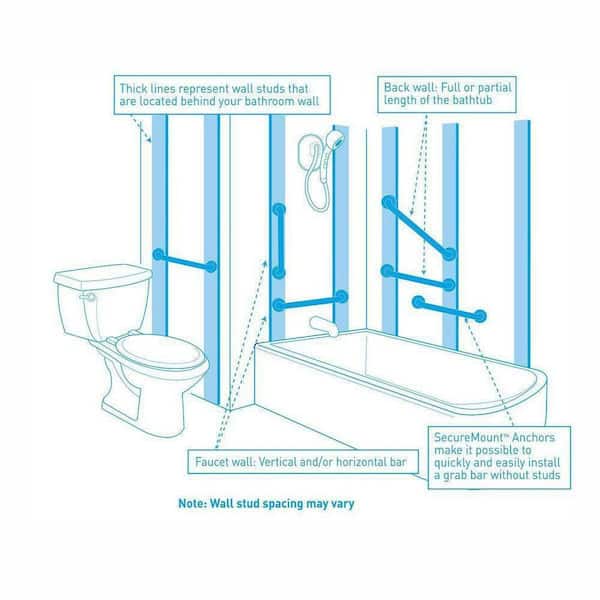 Thick lines represent wall studs that are located behind your bathroom wall

Back wall: Full or partial length of the bathtub

Faucet wall: Vertical and/or horizontal bar

SecureMount™ Anchors make it possible to quickly and easily install a grab bar without studs

Note: Wall stud spacing may vary