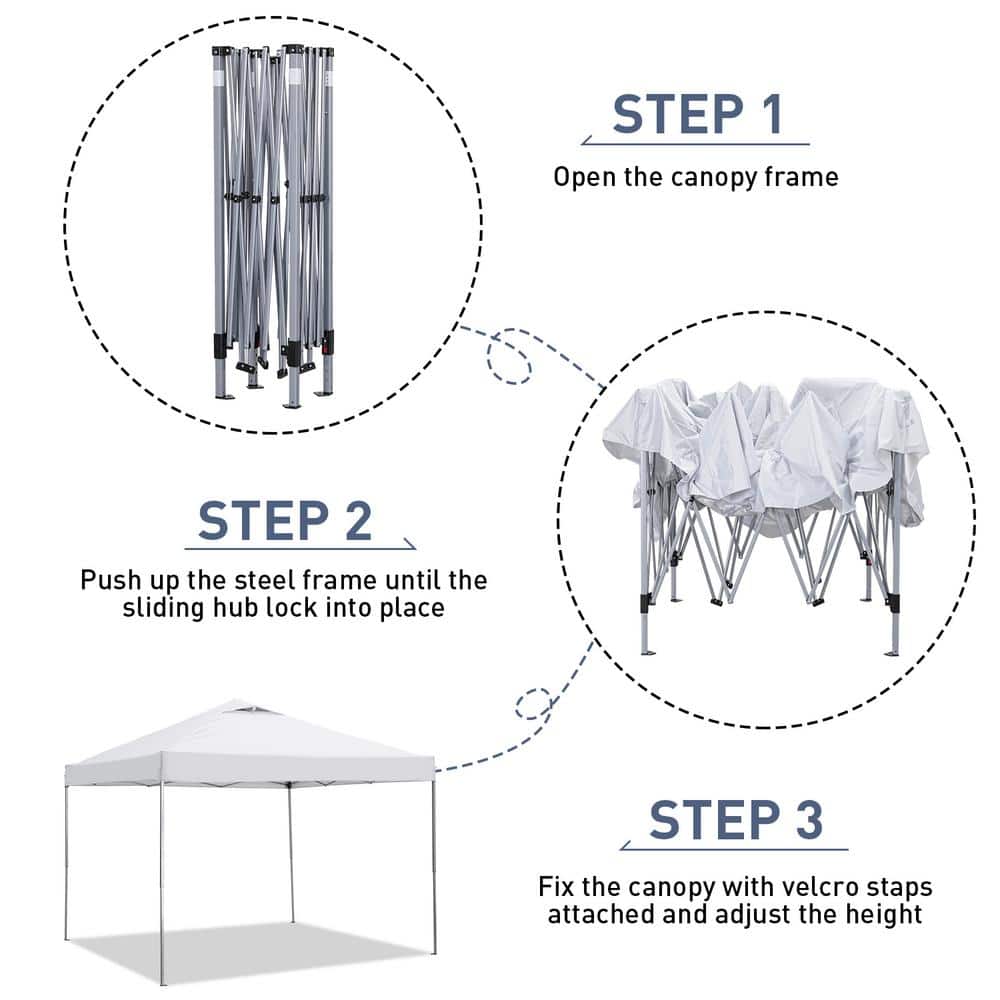 STEP 1

Open the canopy frame

STEP 2

Push up the steel frame until the sliding hub lock into place

STEP 3

Fix the canopy with velcro staps attached and adjust the height