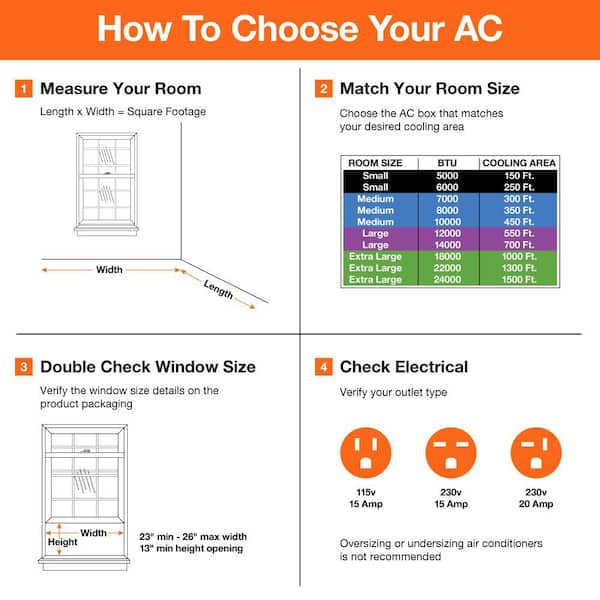 How To Choose Your AC

1 Measure Your Room

Length x Width = Square Footage

Width

Length

2 Match Your Room Size

Choose the AC box that matches your desired cooling area

| ROOM SIZE | BTU | COOLING AREA |
|---|---|---|
| Small | 5000 | 150 Ft. |
| Small | 6000 | 250 Ft. |
| Medium | 7000 | 300 Ft. |
| Medium | 8000 | 350 Ft. |
| Medium | 10000 | 450 Ft. |
| Large | 12000 | 550 Ft. |
| Large | 14000 | 700 Ft. |
| Extra Large | 18000 | 1000 Ft. |
| Extra Large | 22000 | 1300 Ft. |
| Extra Large | 24000 | 1500 Ft. |

3 Double Check Window Size

Verify the window size details on the product packaging

Width

Height

23" min - 26" max width
13" min height opening

4 Check Electrical

Verify your outlet type

115v
15 Amp

230v
15 Amp

230v
20 Amp

Oversizing or undersizing air conditioners is not recommended