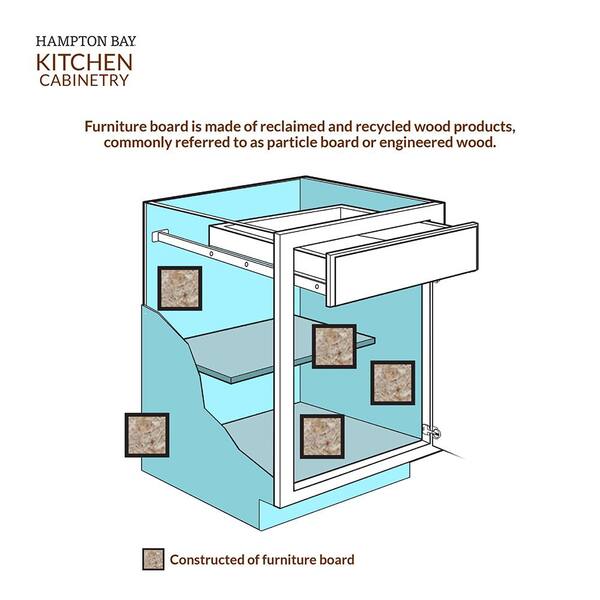 HAMPTON BAY
KITCHEN
CABINETRY

Furniture board is made of reclaimed and recycled wood products, commonly referred to as particle board or engineered wood.

Constructed of furniture board