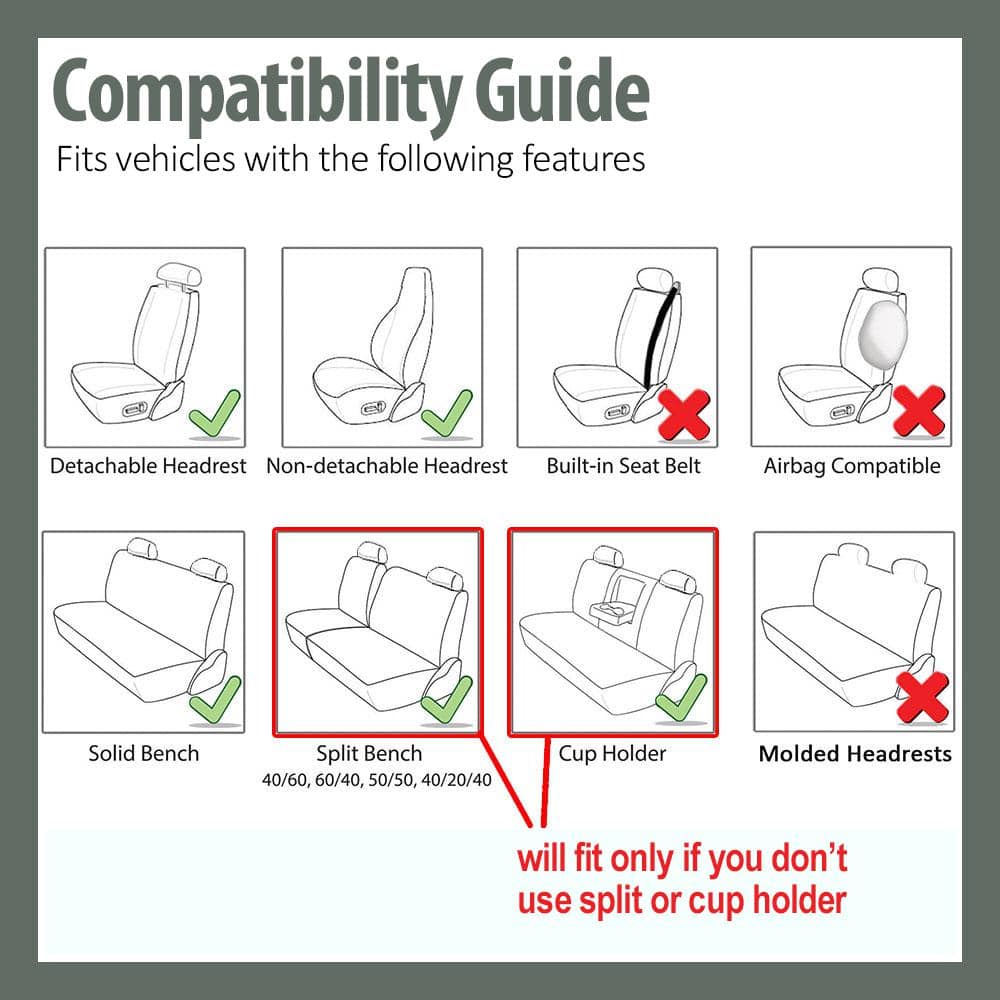 Compatibility Guide
Fits vehicles with the following features

Detachable Headrest

Non-detachable Headrest

Built-in Seat Belt

Airbag Compatible

Solid Bench

Split Bench
40/60, 60/40, 50/50, 40/20/40

Cup Holder

Molded Headrests

will fit only if you don't use split or cup holder