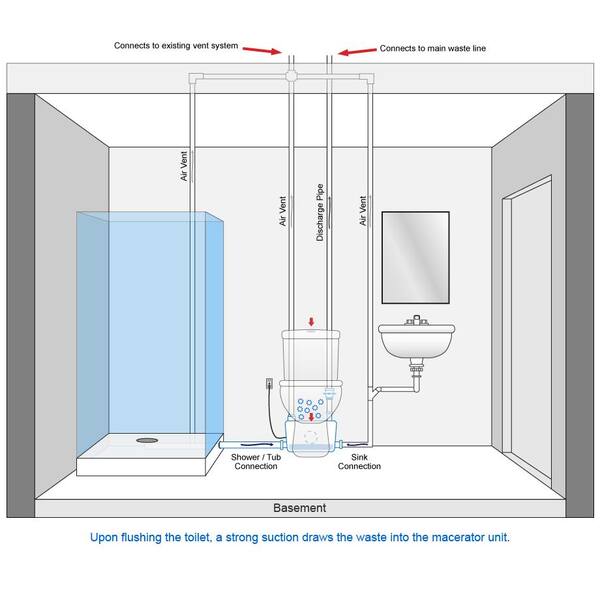 Connects to existing vent system

Connects to main waste line

Air Vent

Air Vent

Discharge Pipe

Air Vent

Shower / Tub Connection

Sink Connection

Basement

Upon flushing the toilet, a strong suction draws the waste into the macerator unit.