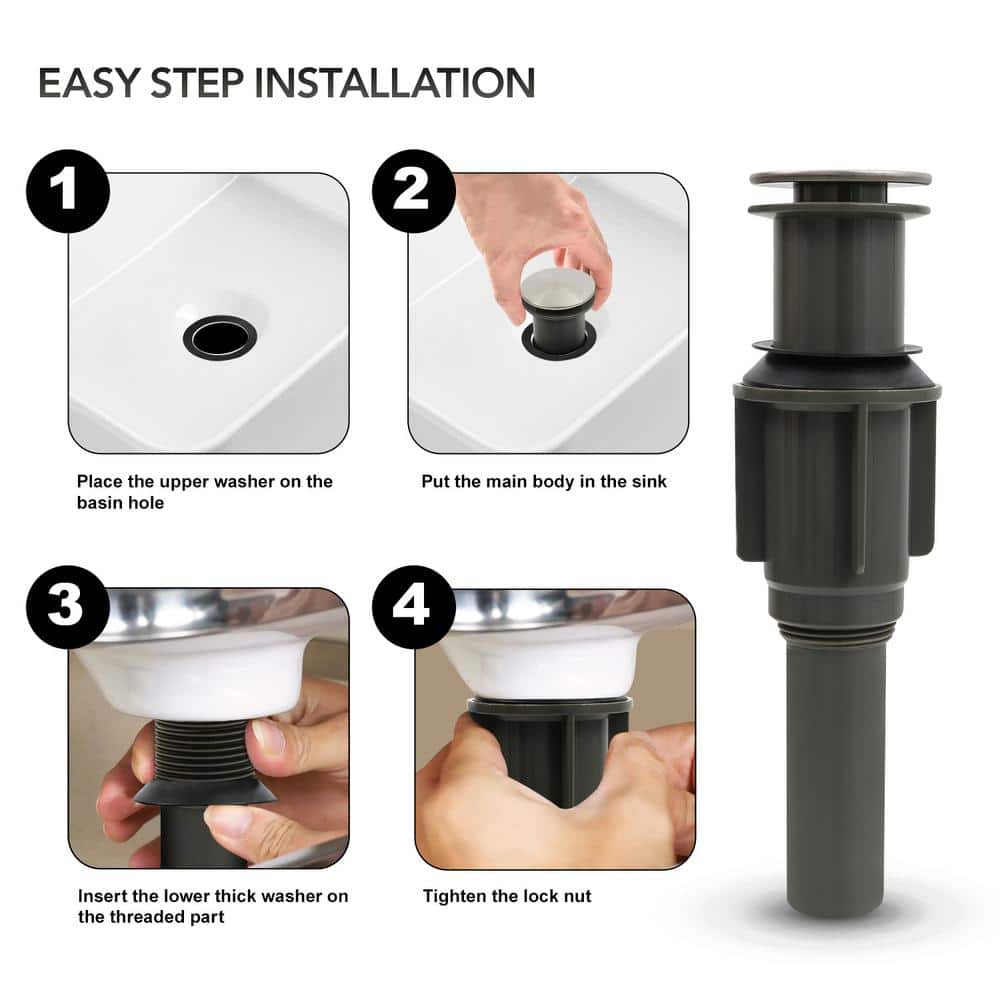 EASY STEP INSTALLATION

1

Place the upper washer on the basin hole

2

Put the main body in the sink

3

Insert the lower thick washer on the threaded part

4

Tighten the lock nut