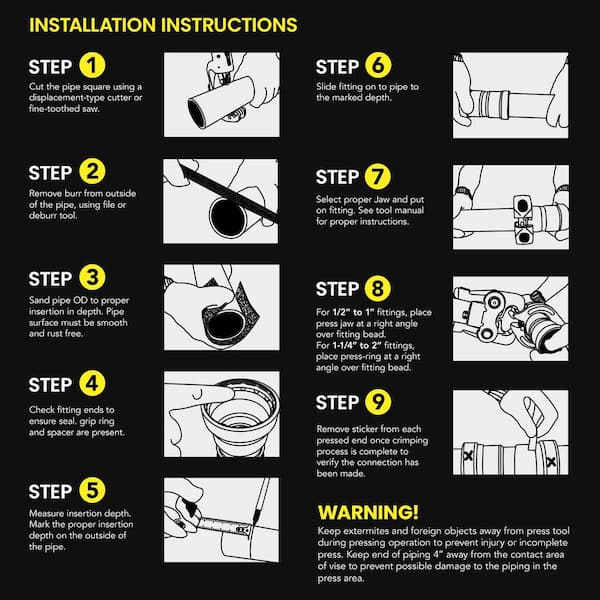 INSTALLATION INSTRUCTIONS

STEP 1
Cut the pipe square using a displacement-type cutter or fine-toothed saw.

STEP 2
Remove burr from outside of the pipe, using file or deburr tool.

STEP 3
Sand pipe OD to proper insertion in depth. Pipe surface must be smooth and rust free.

STEP 4
Check fitting ends to ensure seal. grip ring and spacer are present.

STEP 5
Measure insertion depth. Mark the proper insertion depth on the outside of the pipe.

STEP 6
Slide fitting on to pipe to the marked depth.

STEP 7
Select proper Jaw and put on fitting. See tool manual for proper instructions.

STEP 8
For 1/2" to 1" fittings, place press jaw at a right angle over fitting bead.
For 1-1/4" to 2" fittings, place press-ring at a right angle over fitting bead.

STEP 9
Remove sticker from each pressed end once crimping process is complete to verify the connection has been made.

WARNING!
Keep extermites and foreign objects away from press tool during pressing operation to prevent injury or incomplete press. Keep end of piping 4" away from the contact area of vise to prevent possible damage to the piping in the press area.