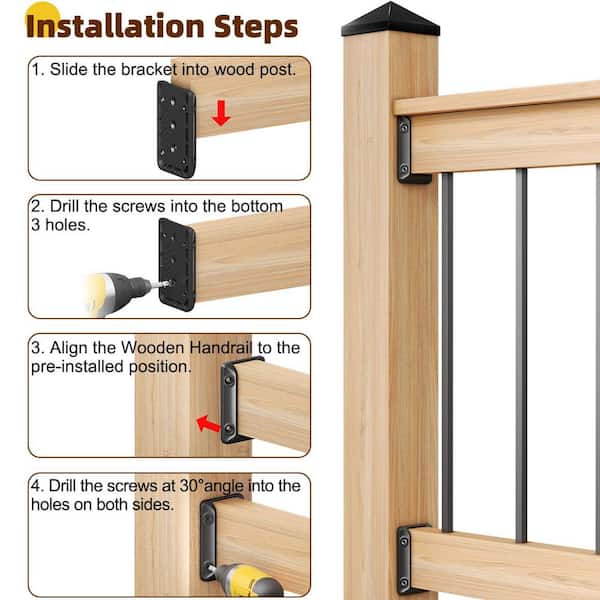 Installation Steps

1. Slide the bracket into wood post.

2. Drill the screws into the bottom 3 holes.

3. Align the Wooden Handrail to the pre-installed position.

4. Drill the screws at 30°angle into the holes on both sides.