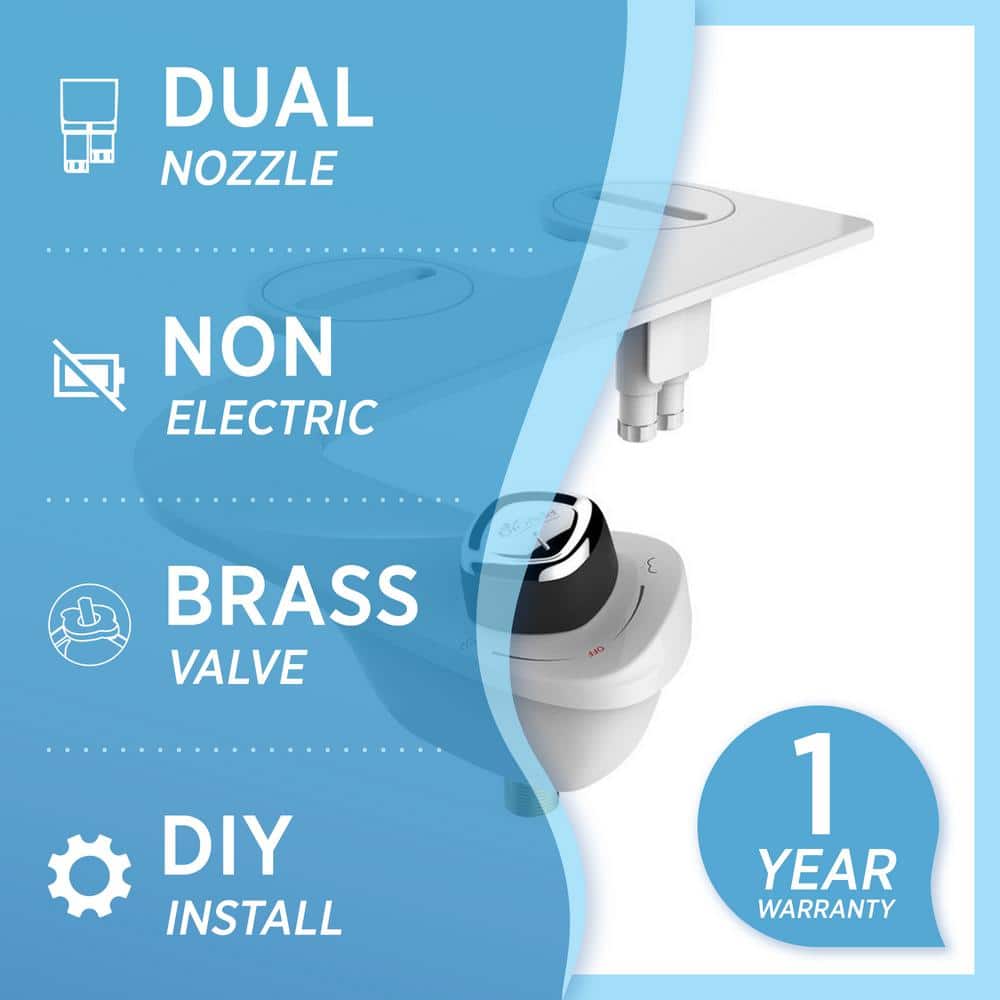 DUAL
NOZZLE

NON
ELECTRIC

BRASS
VALVE

DIY
INSTALL

OFF

1
YEAR
WARRANTY