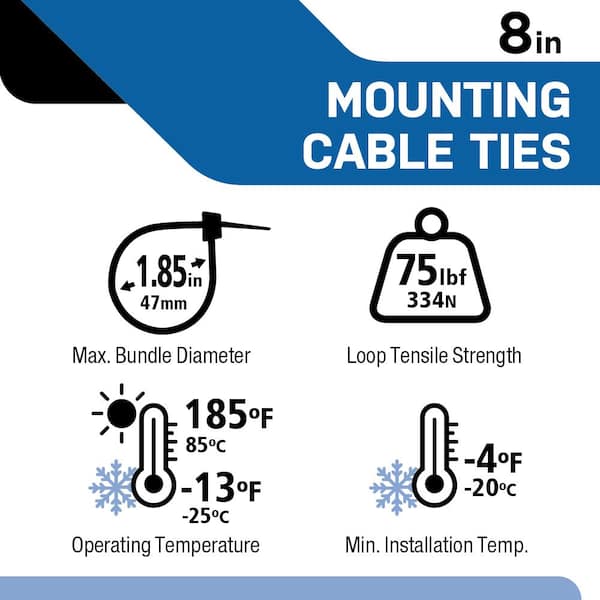 8in

MOUNTING CABLE TIES

1.85in
47mm

Max. Bundle Diameter

75lbf
334N

Loop Tensile Strength

185ºF
85ºC
-13ºF
-25ºC

Operating Temperature

-4ºF
-20ºC

Min. Installation Temp.