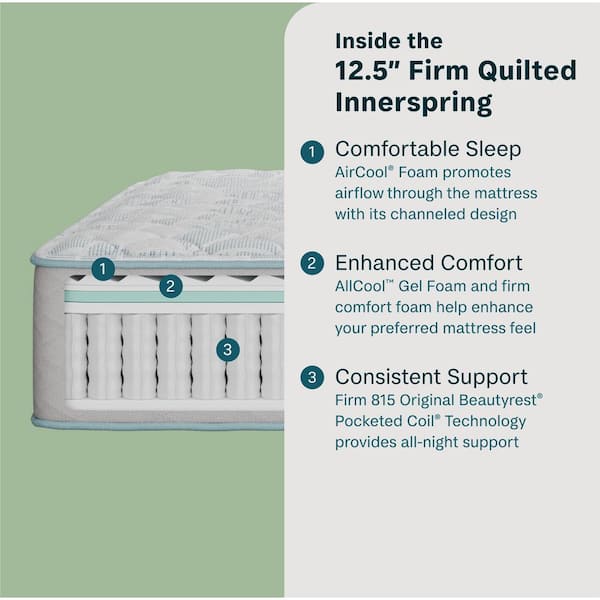 1
2
3

Inside the
12.5" Firm Quilted Innerspring

1 Comfortable Sleep
AirCool® Foam promotes airflow through the mattress with its channeled design

2 Enhanced Comfort
AllCool™ Gel Foam and firm comfort foam help enhance your preferred mattress feel

3 Consistent Support
Firm 815 Original Beautyrest® Pocketed Coil® Technology provides all-night support